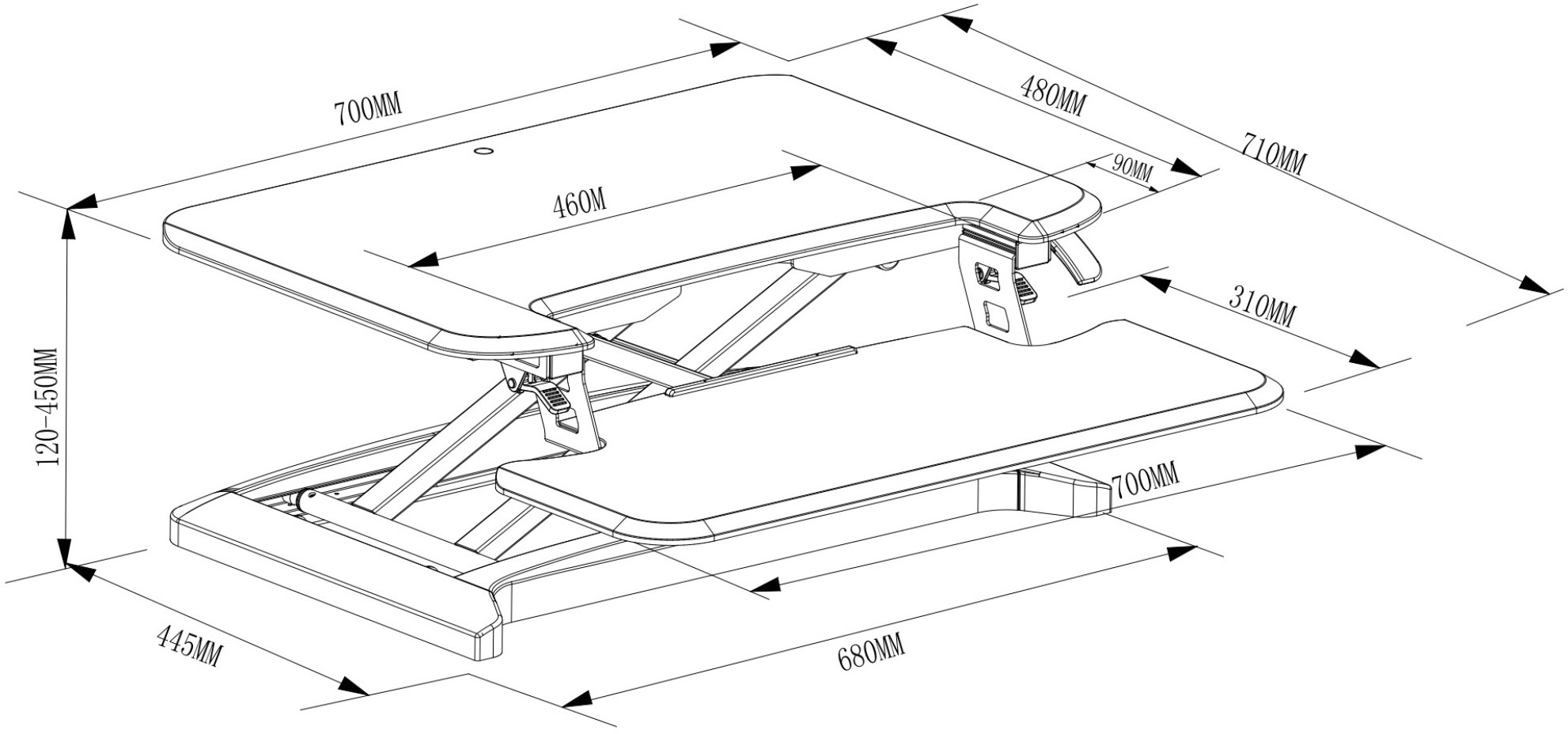 700MM
480MM
710MM
90MM
460M
310MM
120-450MM
700MM
445MM
680MM