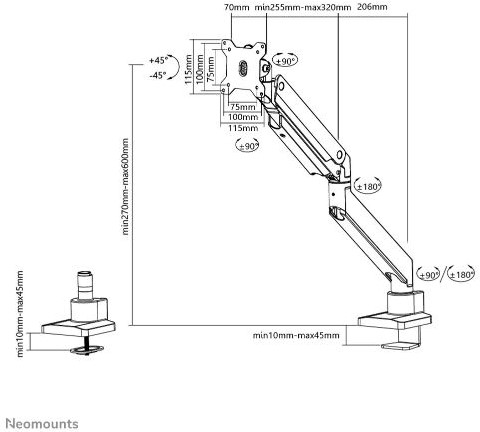 70mm min255mm-max320mm 206mm

+45°
-45°

115mm
100mm
75mm

±90°

75mm
100mm
115mm

±90°

±180°

min270mm-max600mm

±90° / ±180°

min10mm-max45mm

min10mm-max45mm

Neomounts