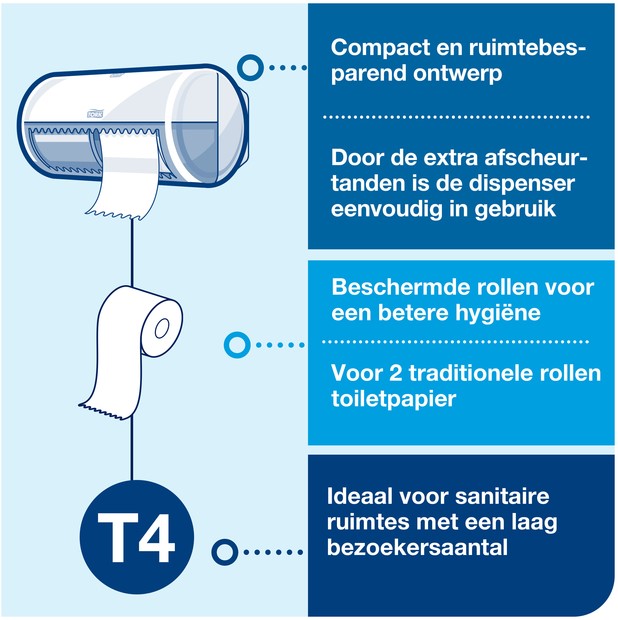 TORK

Compact en ruimtebesparend ontwerp

Door de extra afscheurtanden is de dispenser eenvoudig in gebruik

Beschermde rollen voor een betere hygiëne

Voor 2 traditionele rollen toiletpapier

T4

Ideaal voor sanitaire ruimtes met een laag bezoekersaantal