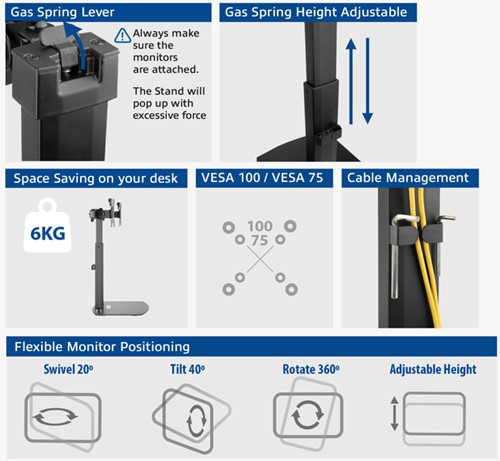 Gas Spring Lever

Always make sure the monitors are attached.

The Stand will pop up with excessive force

Gas Spring Height Adjustable

Space Saving on your desk

6KG

VESA 100 / VESA 75

100
75

Cable Management

Flexible Monitor Positioning

Swivel 20º

Tilt 40º

Rotate 360º

Adjustable Height